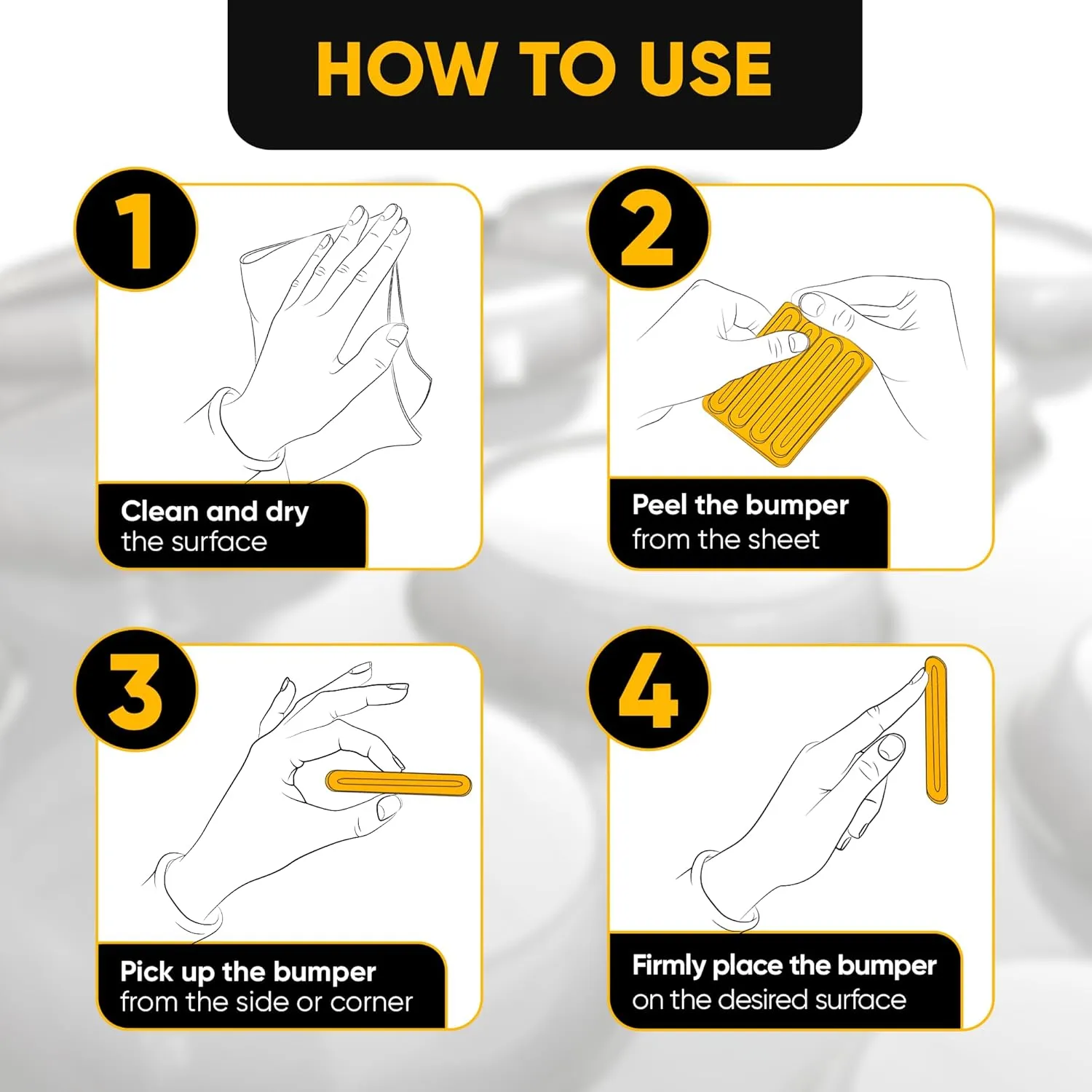 HOW TO USE

1

Clean and dry
the surface

2

Peel the bumper
from the sheet

3

Pick up the bumper
from the side or corner

4

Firmly place the bumper
on the desired surface